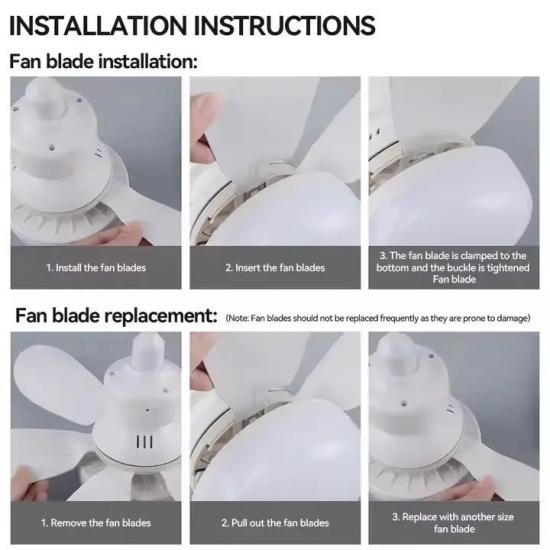 INSTALLATION INSTRUCTIONS

Fan blade installation:

1. Install the fan blades

2. Insert the fan blades

3. The fan blade is clamped to the bottom and the buckle is tightened Fan blade

Fan blade replacement: (Note: Fan blades should not be replaced frequently as they are prone to damage)

1. Remove the fan blades

2. Pull out the fan blades

3. Replace with another size fan blade